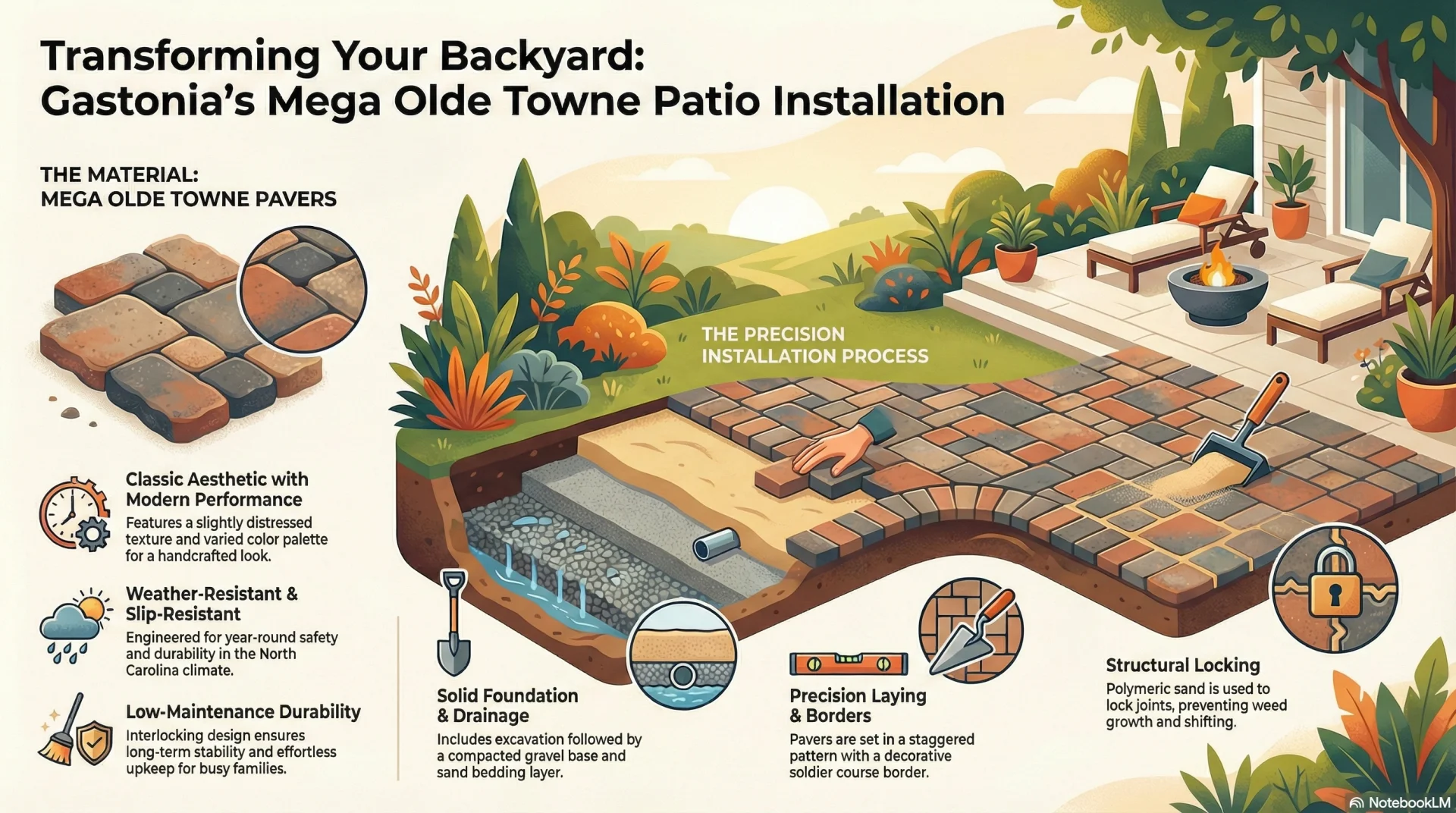 Transforming Your Backyard:
Gastonia's Mega Olde Towne Patio Installation

THE MATERIAL:
MEGA OLDE TOWNE PAVERS

Classic Aesthetic with Modern Performance
Features a slightly distressed texture and varied color palette for a handcrafted look.

Weather-Resistant & Slip-Resistant
Engineered for year-round safety and durability in the North Carolina climate.

Low-Maintenance Durability
Interlocking design ensures long-term stability and effortless upkeep for busy families.

THE PRECISION INSTALLATION PROCESS

Solid Foundation & Drainage
Includes excavation followed by a compacted gravel base and sand bedding layer.

Precision Laying & Borders
Pavers are set in a staggered pattern with a decorative soldier course border.

Structural Locking
Polymeric sand is used to lock joints, preventing weed growth and shifting.

NotebookLM